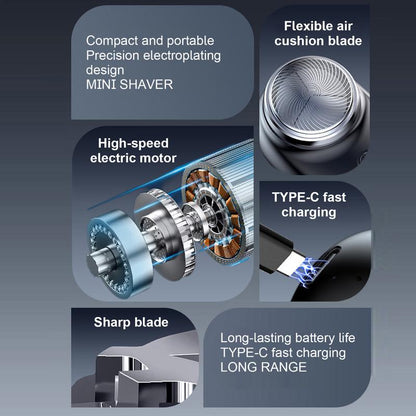 Compact and portable
Precision electroplating design
MINI SHAVER

Flexible air cushion blade

High-speed electric motor

TYPE-C fast charging

Sharp blade

Long-lasting battery life
TYPE-C fast charging
LONG RANGE