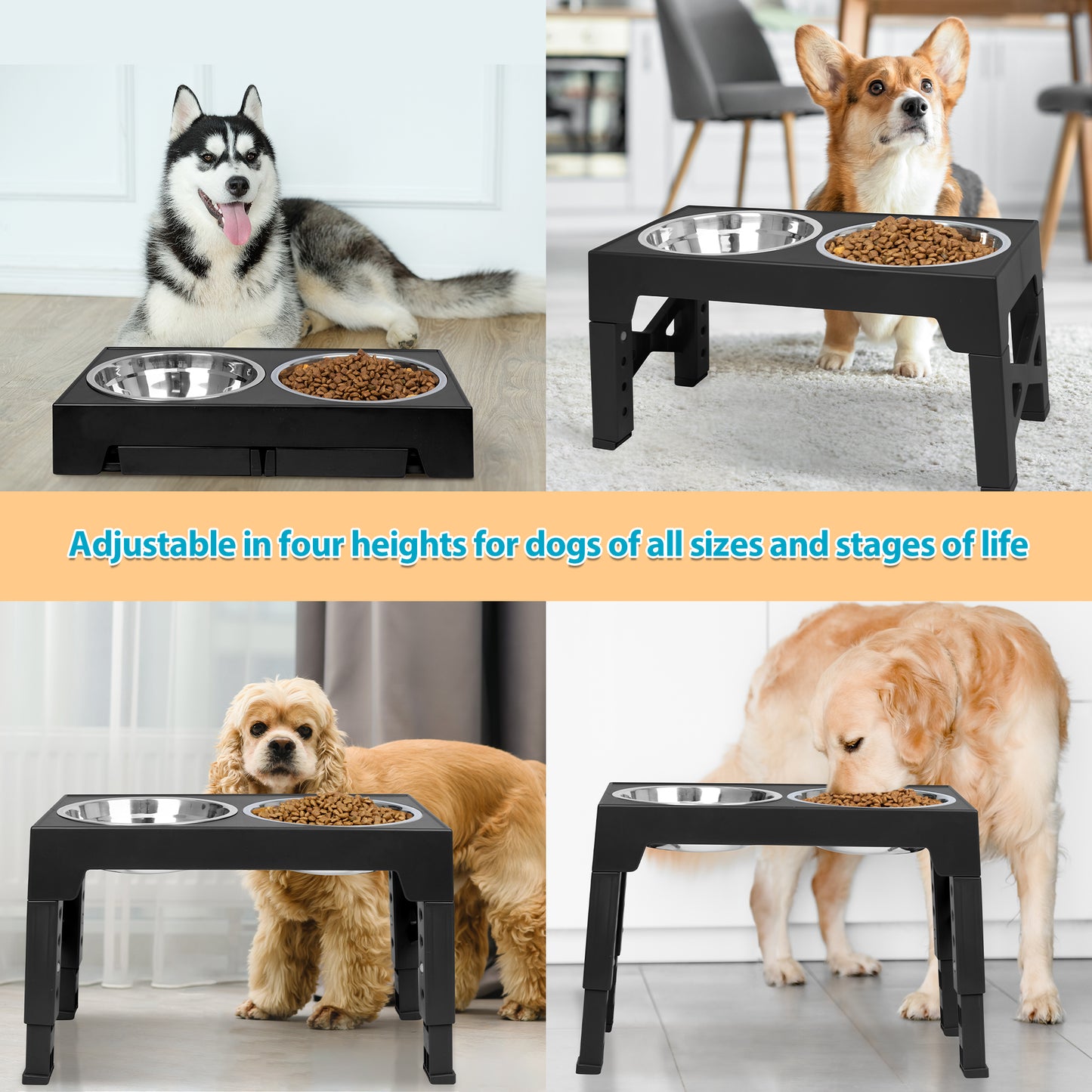 Adjustable in four heights for dogs of all sizes and stages of life